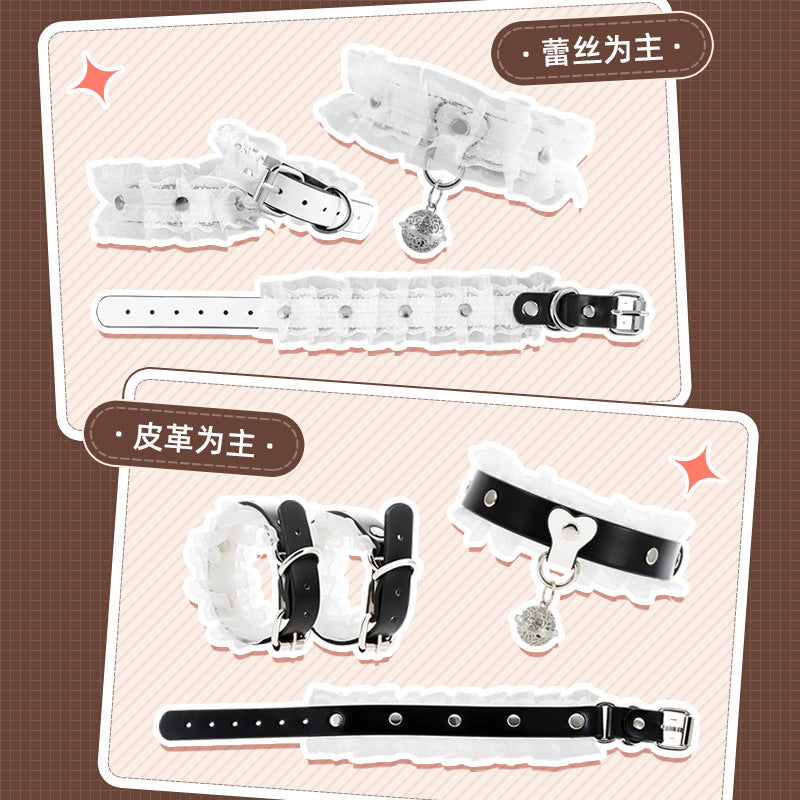 · 蕾丝为主 ·

· 皮革为主 ·