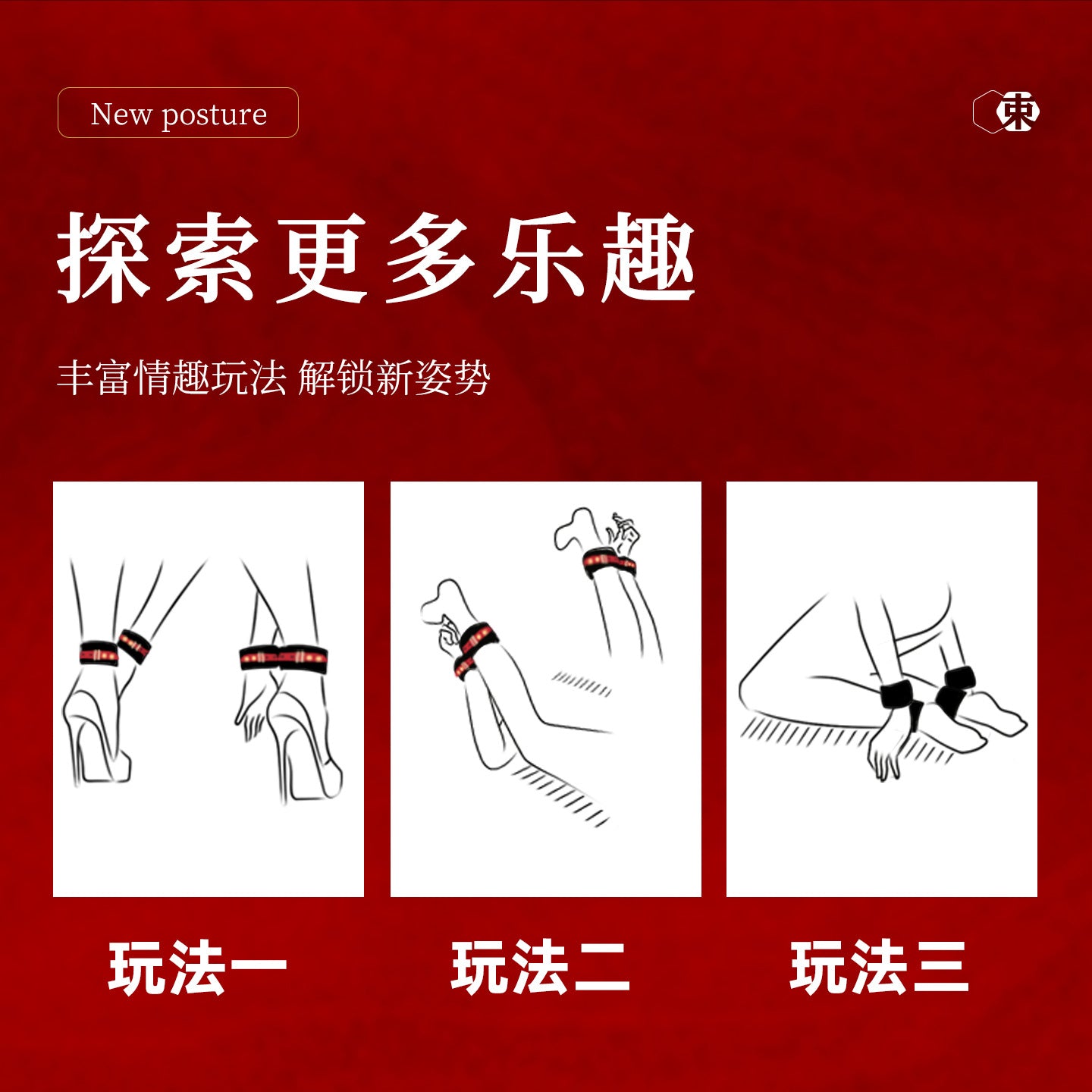 New posture

束

探索更多乐趣

丰富情趣玩法 解锁新姿势

玩法一

玩法二

玩法三