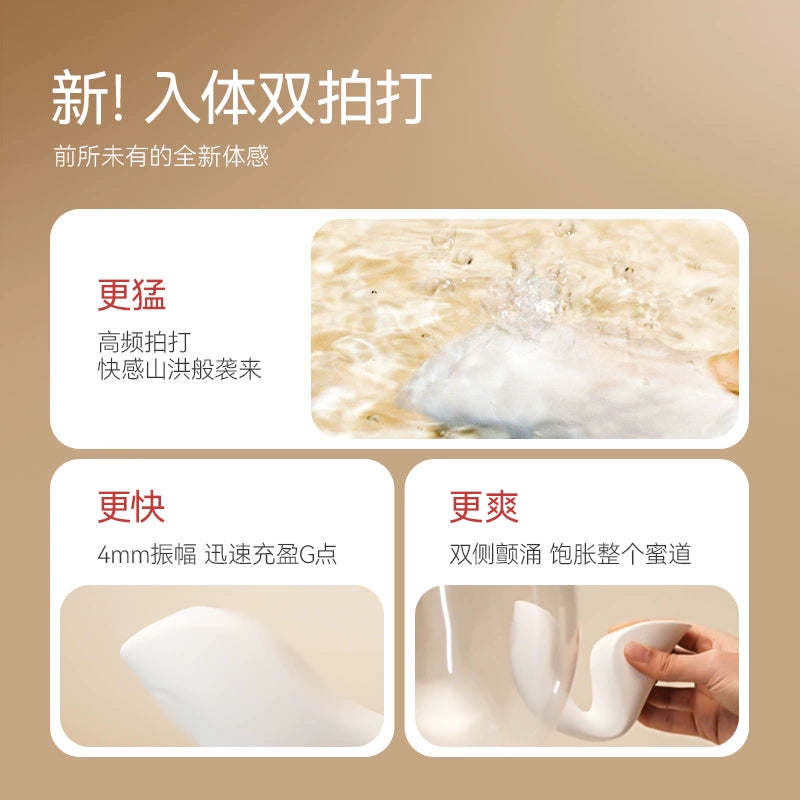 新! 入体双拍打

前所未有的全新体感

更猛

高频拍打
快感山洪般袭来

更快

4mm振幅 迅速充盈G点

更爽

双侧颤涌 饱胀整个蜜道