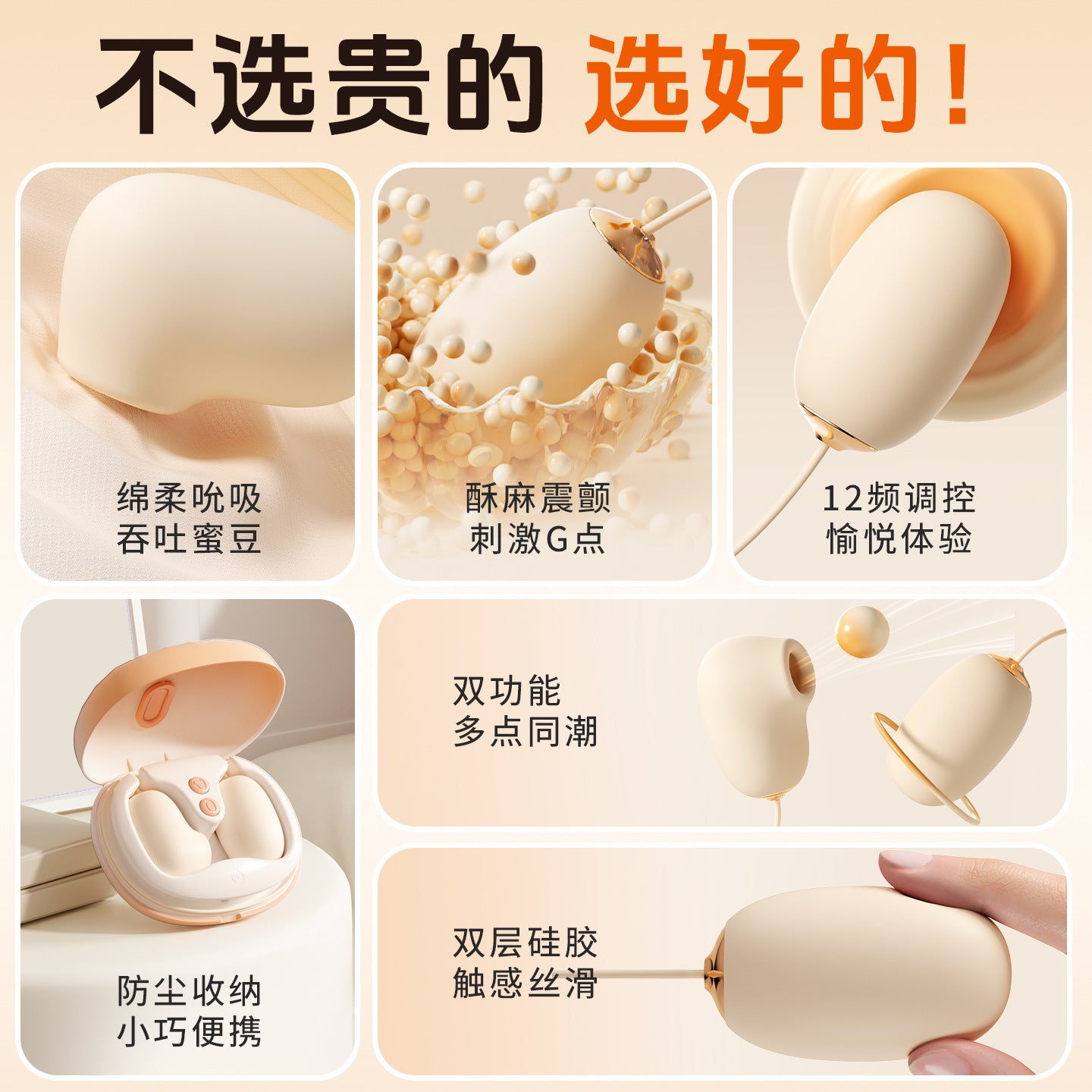 不选贵的 选好的！

绵柔吮吸
吞吐蜜豆

酥麻震颤
刺激G点

12频调控
愉悦体验

防尘收纳
小巧便携

双功能
多点同潮

双层硅胶
触感丝滑